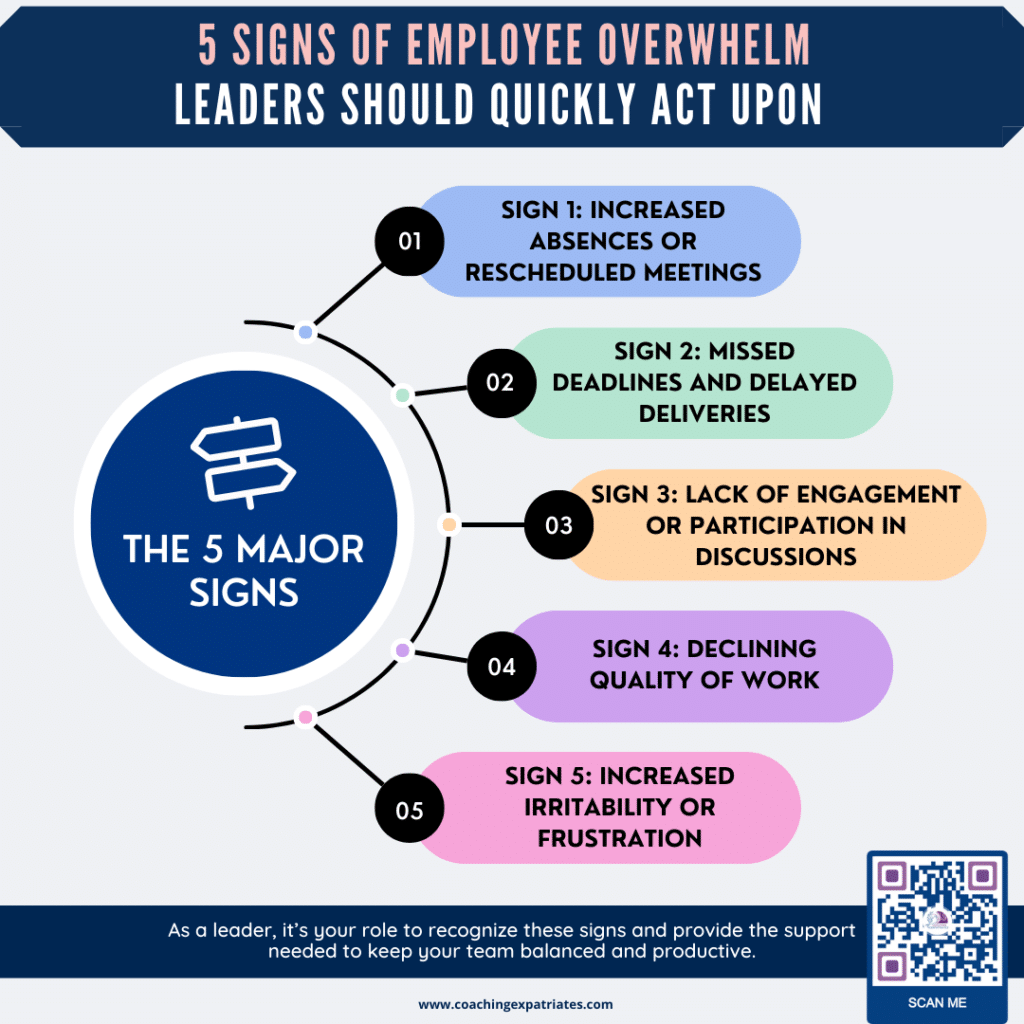 5 SIGNS OF EMPLOYEE OVERWHELM
LEADERS SHOULD QUICKLY ACT UPON

THE 5 MAJOR SIGNS

01
SIGN 1: INCREASED ABSENCES OR RESCHEDULED MEETINGS

02
SIGN 2: MISSED DEADLINES AND DELAYED DELIVERIES

03
SIGN 3: LACK OF ENGAGEMENT OR PARTICIPATION IN DISCUSSIONS

04
SIGN 4: DECLINING QUALITY OF WORK

05
SIGN 5: INCREASED IRRITABILITY OR FRUSTRATION

As a leader, it's your role to recognize these signs and provide the support needed to keep your team balanced and productive.

www.coachingexpatriates.com

SCAN ME